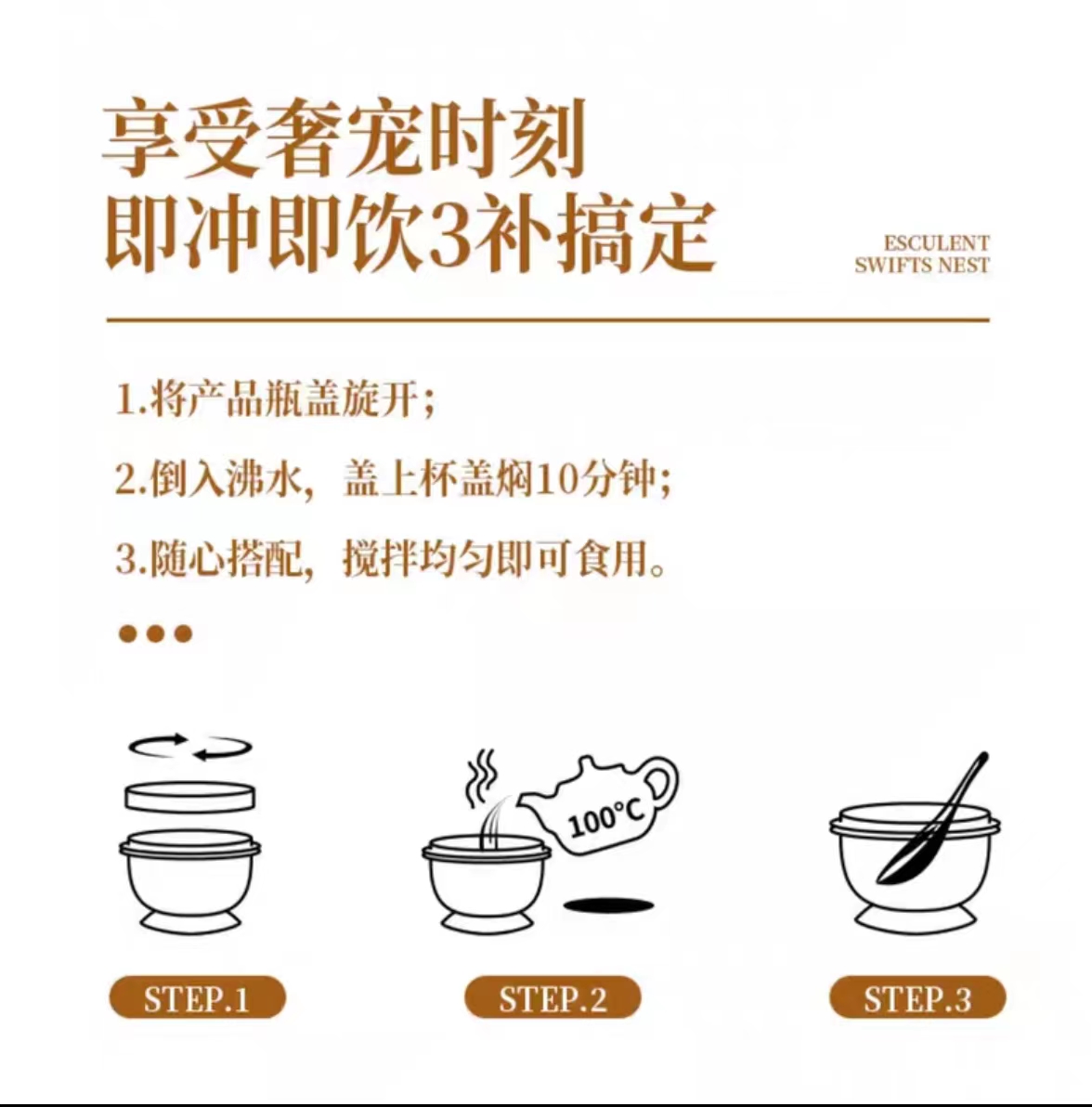 享受奢宠时刻
即冲即饮3补搞定

ESCULENT
SWIFTS NEST

1.将产品瓶盖旋开；
2.倒入沸水，盖上杯盖焖10分钟；
3.随心搭配，搅拌均匀即可食用。

100°C

STEP.1
STEP.2
STEP.3