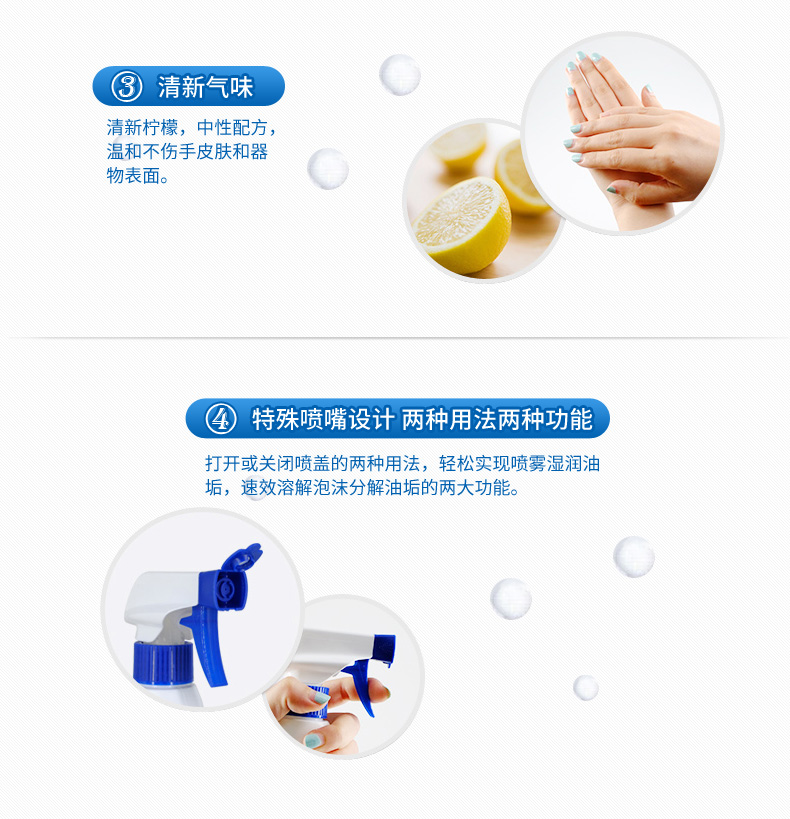 ③ 清新气味

清新柠檬，中性配方，温和不伤手皮肤和器物表面。

④ 特殊喷嘴设计 两种用法两种功能

打开或关闭喷盖的两种用法，轻松实现喷雾湿润油垢，速效溶解泡沫分解油垢的两大功能。