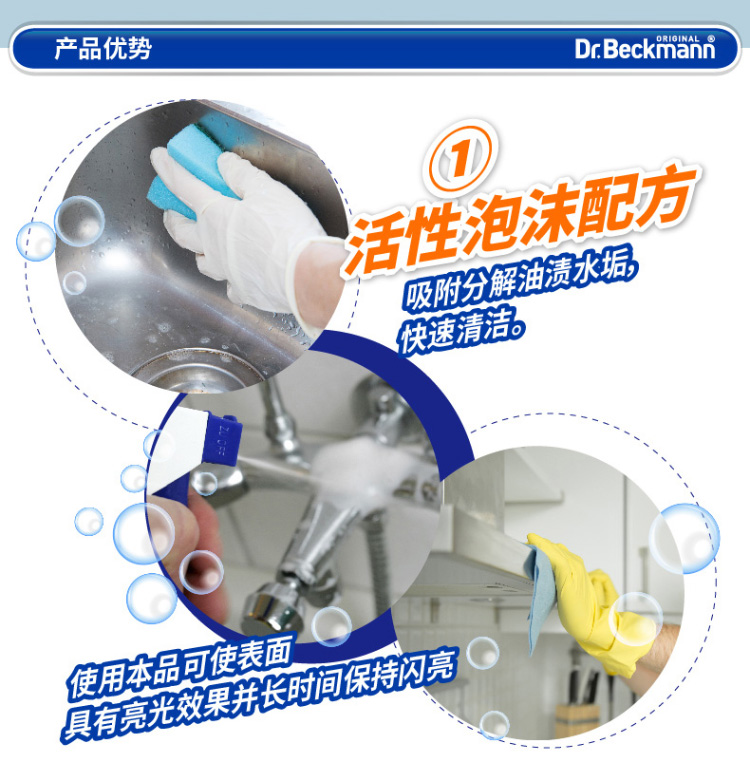 产品优势

ORIGINAL ®
Dr.Beckmann

①
活性泡沫配方
吸附分解油渍水垢，
快速清洁。

使用本品可使表面
具有亮光效果并长时间保持闪亮