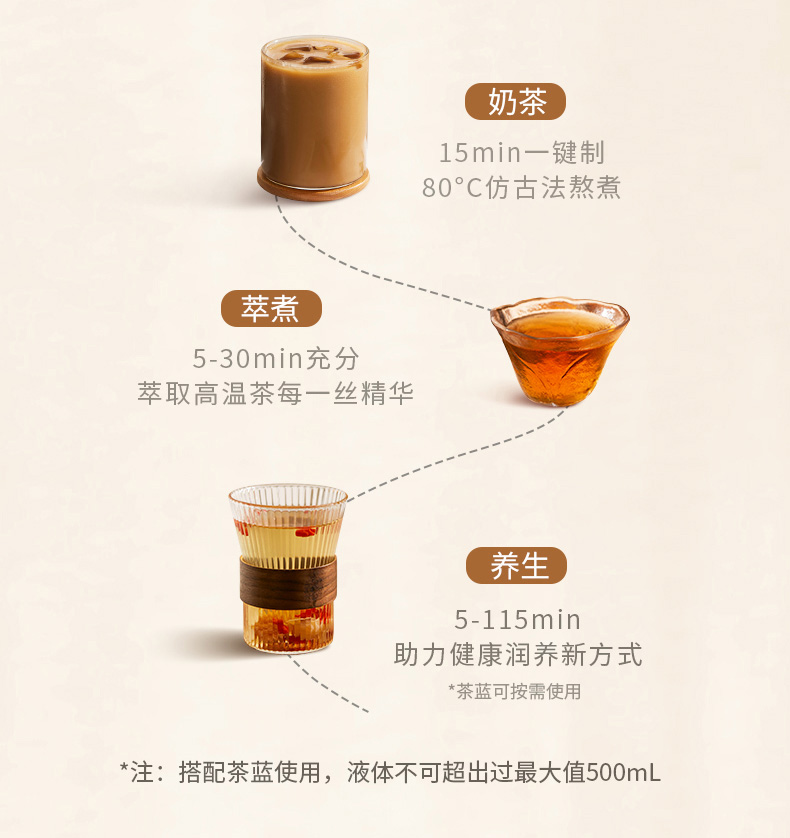 奶茶
15min一键制
80°C仿古法熬煮

萃煮
5-30min充分
萃取高温茶每一丝精华

养生
5-115min
助力健康润养新方式
*茶蓝可按需使用

*注：搭配茶蓝使用，液体不可超出过最大值500mL