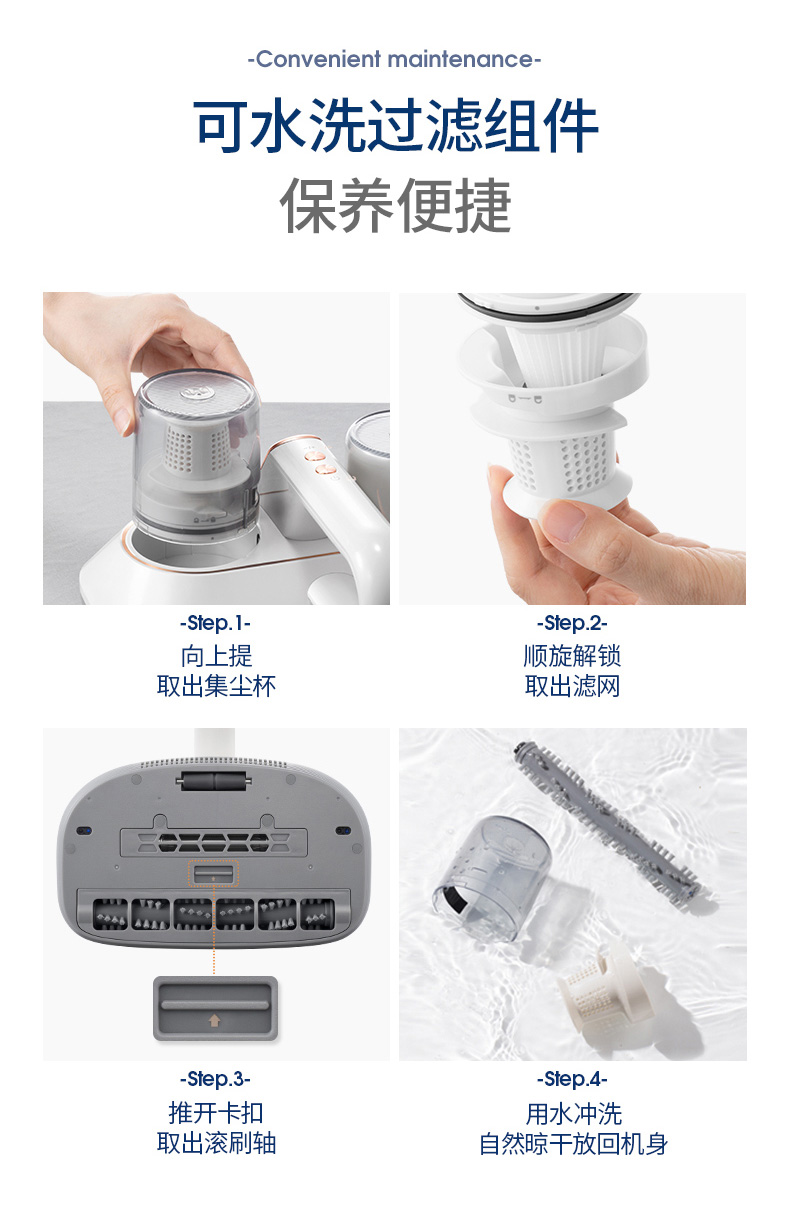 -Convenient maintenance-

可水洗过滤组件
保养便捷

-Step.1-
向上提
取出集尘杯

-Step.2-
顺旋解锁
取出滤网

-Step.3-
推开卡扣
取出滚刷轴

-Step.4-
用水冲洗
自然晾干放回机身