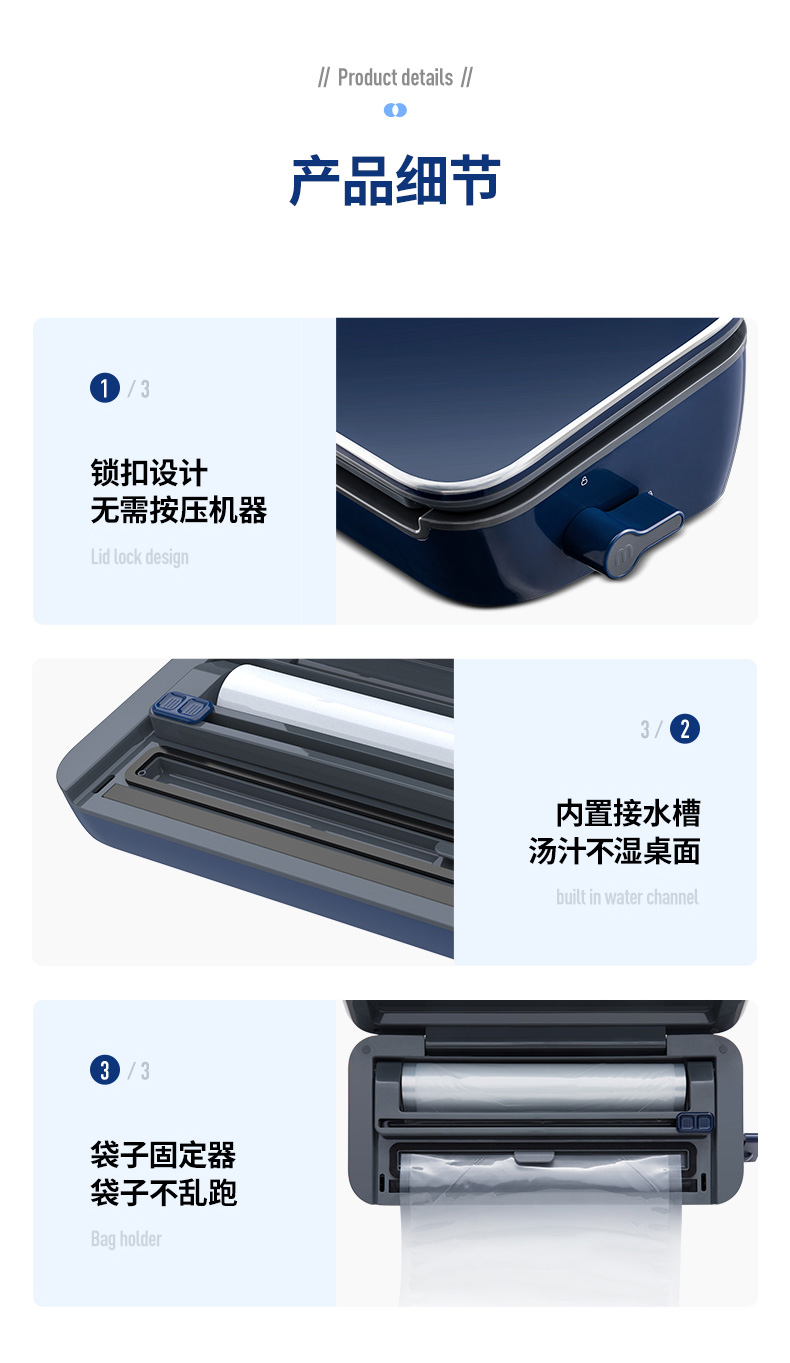 // Product details //

产品细节

1 / 3

锁扣设计
无需按压机器

Lid lock design

3 / 2

内置接水槽
汤汁不湿桌面

built in water channel

3 / 3

袋子固定器
袋子不乱跑

Bag holder