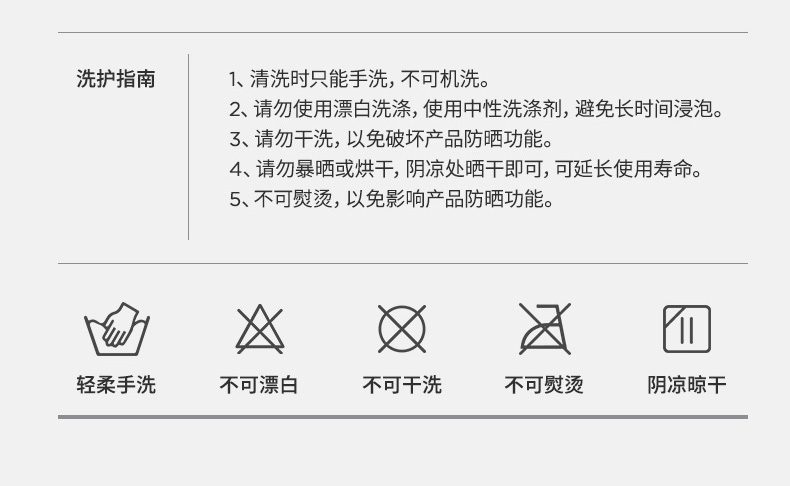 洗护指南

1、清洗时只能手洗，不可机洗。
2、请勿使用漂白洗涤，使用中性洗涤剂，避免长时间浸泡。
3、请勿干洗，以免破坏产品防晒功能。
4、请勿暴晒或烘干，阴凉处晒干即可，可延长使用寿命。
5、不可熨烫，以免影响产品防晒功能。

轻柔手洗 不可漂白 不可干洗 不可熨烫 阴凉晾干