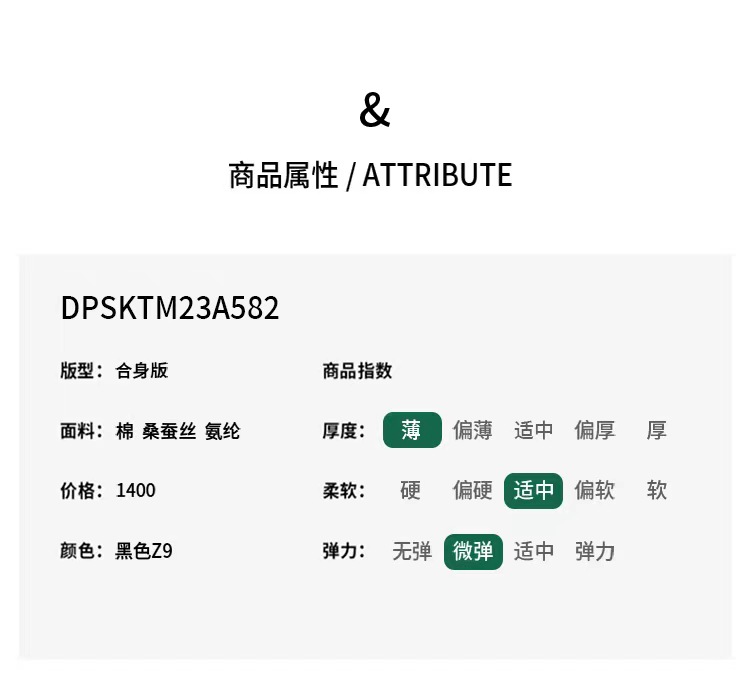 &

商品属性 / ATTRIBUTE

DPSKTM23A582

版型：合身版

面料：棉 桑蚕丝 氨纶

价格：1400

颜色：黑色Z9

商品指数

厚度： 薄 偏薄 适中 偏厚 厚

柔软： 硬 偏硬 适中 偏软 软

弹力： 无弹 微弹 适中 弹力