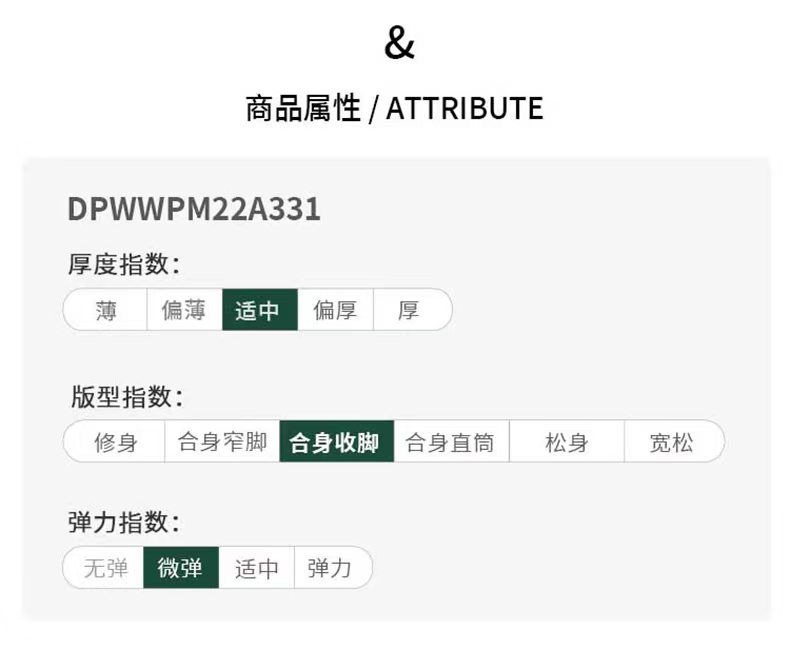 &

商品属性 / ATTRIBUTE

DPWWPM22A331

厚度指数:

薄 偏薄 适中 偏厚 厚

版型指数:

修身 合身窄脚 合身收脚 合身直筒 松身 宽松

弹力指数:

无弹 微弹 适中 弹力