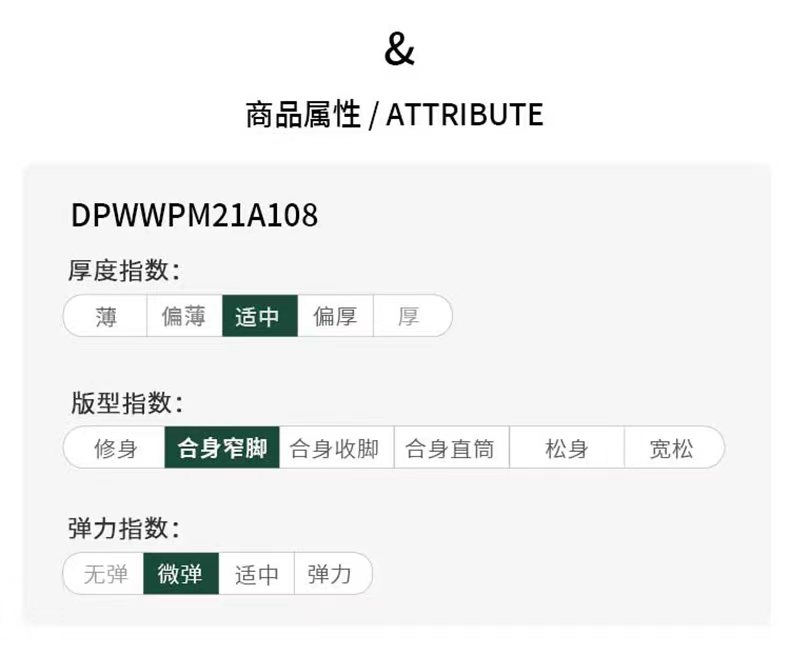 &

商品属性 / ATTRIBUTE

DPWWPM21A108

厚度指数:

薄 偏薄 适中 偏厚 厚

版型指数:

修身 合身窄脚 合身收脚 合身直筒 松身 宽松

弹力指数:

无弹 微弹 适中 弹力